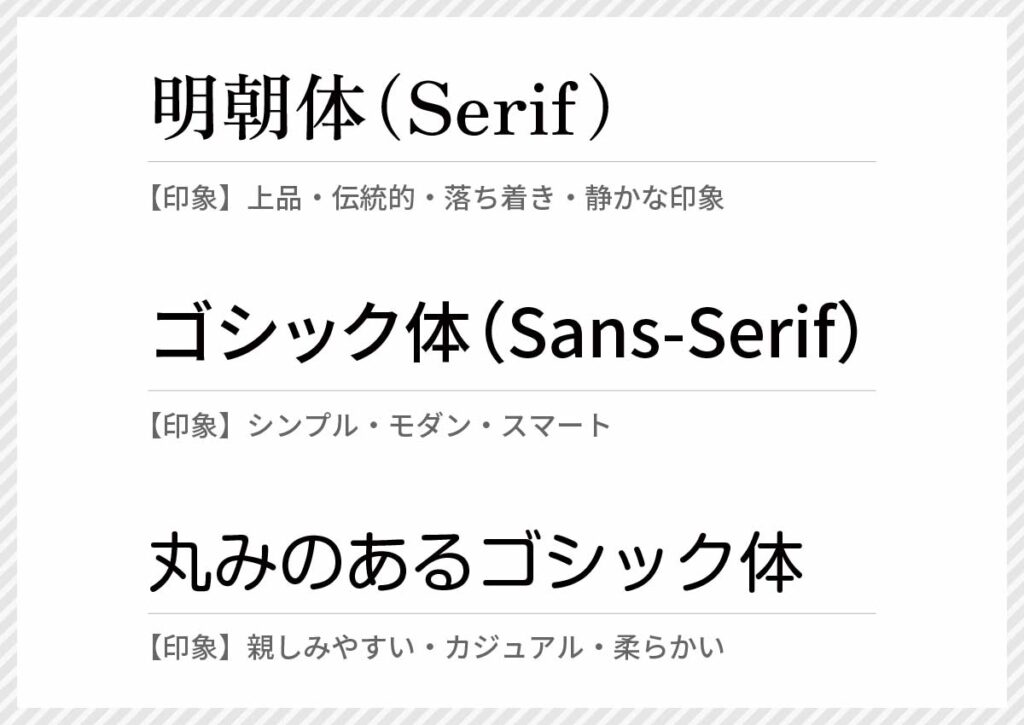 明朝体（Serif）

【印象】上品・伝統的・落ち着き・静かな印象

ゴシック体（Sans-Serif）

【印象】シンプル・モダン・スマート

丸みのあるゴシック体

【印象】親しみやすい・カジュアル・柔らかい